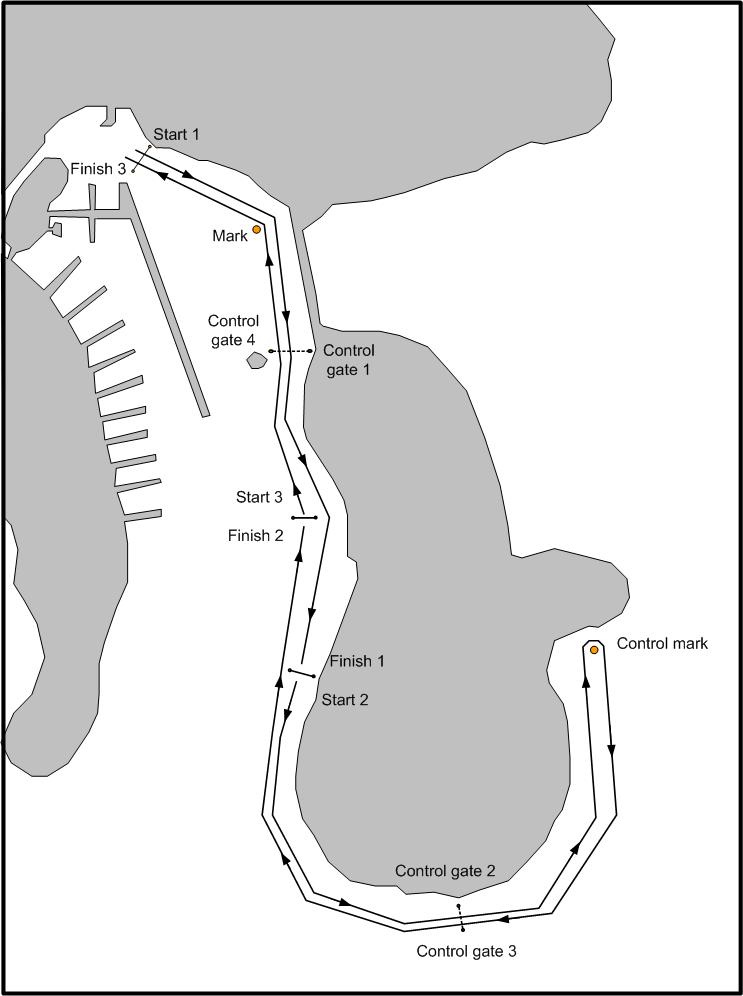 Start 1
Finish 3
Mark
Control gate 4
Control gate 1
Start 3
Finish 2
Finish 1
Start 2
Control mark
Control gate 2
Control gate 3